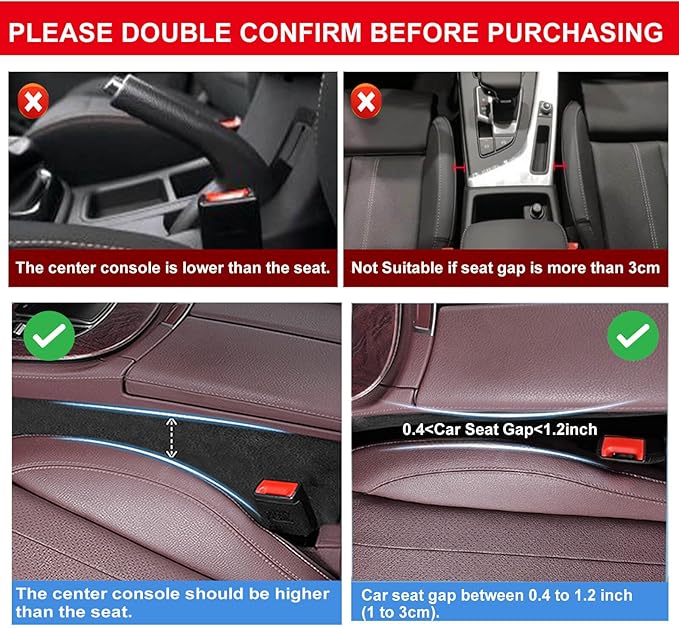 PLEASE DOUBLE CONFIRM BEFORE PURCHASING

The center console is lower than the seat.

Not Suitable if seat gap is more than 3cm

0.4<Car Seat Gap<1.2inch

The center console should be higher than the seat.

Car seat gap between 0.4 to 1.2 inch (1 to 3cm).